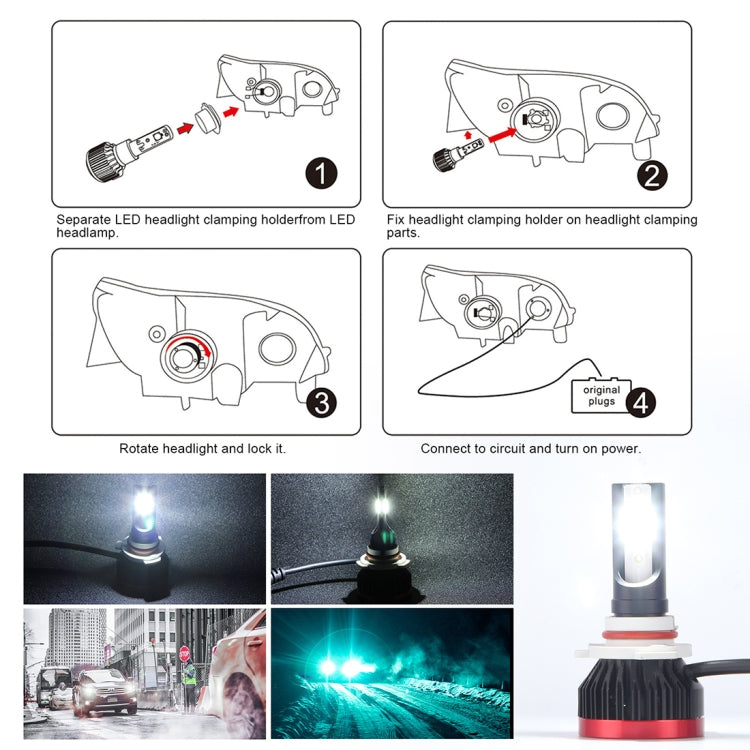 1

Separate LED headlight clamping holderfrom LED headlamp.

2

Fix headlight clamping holder on headlight clamping parts.

3

Rotate headlight and lock it.

original plugs

4

Connect to circuit and turn on power.

STOP