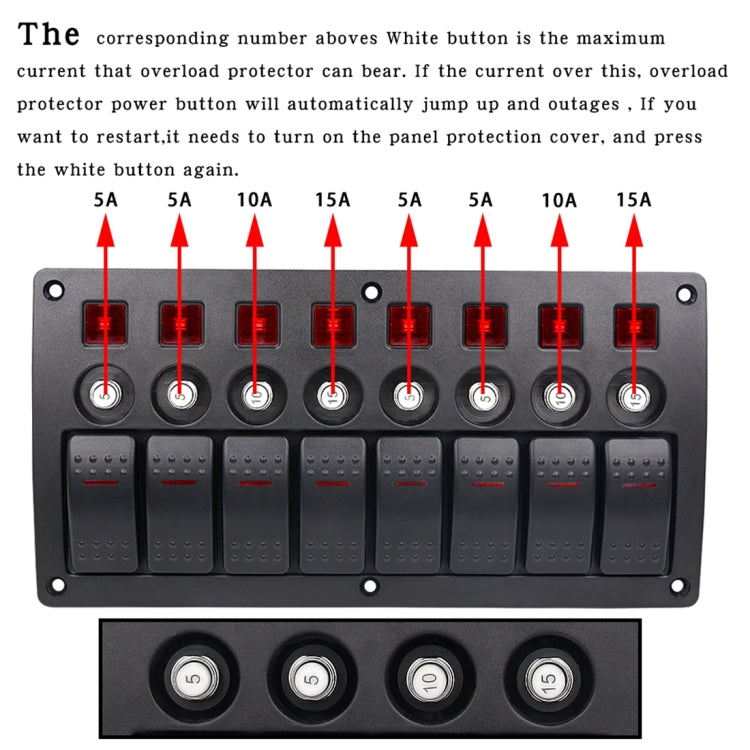 The corresponding number aboves White button is the maximum current that overload protector can bear. If the current over this, overload protector power button will automatically jump up and outages , If you want to restart,it needs to turn on the panel protection cover, and press the white button again.

5A 5A 10A 15A 5A 5A 10A 15A

5 5 10 15 5 5 10 15

5 5 10 15