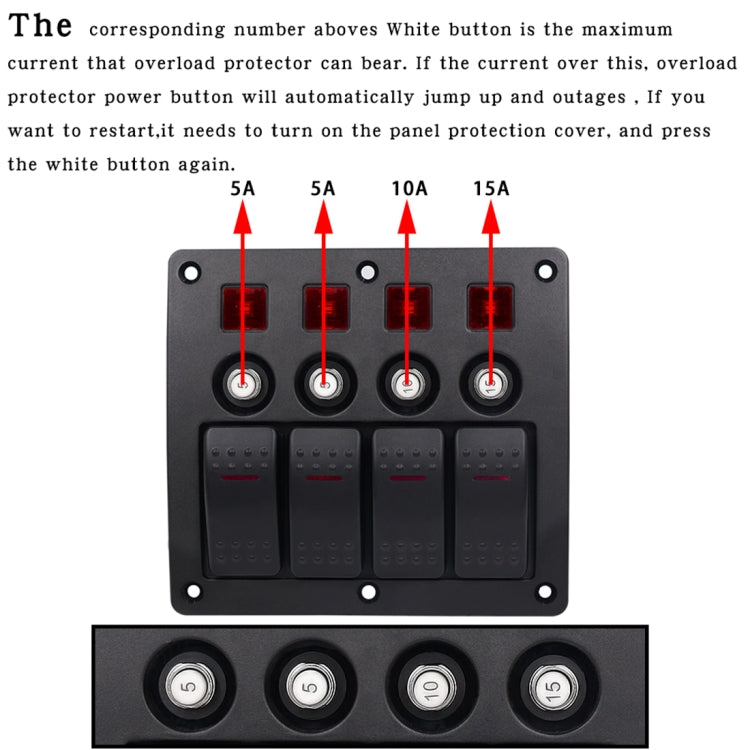 The corresponding number aboves White button is the maximum current that overload protector can bear. If the current over this, overload protector power button will automatically jump up and outages , If you want to restart,it needs to turn on the panel protection cover, and press the white button again.

5A 5A 10A 15A

5 5 10 15

5 5 10 15