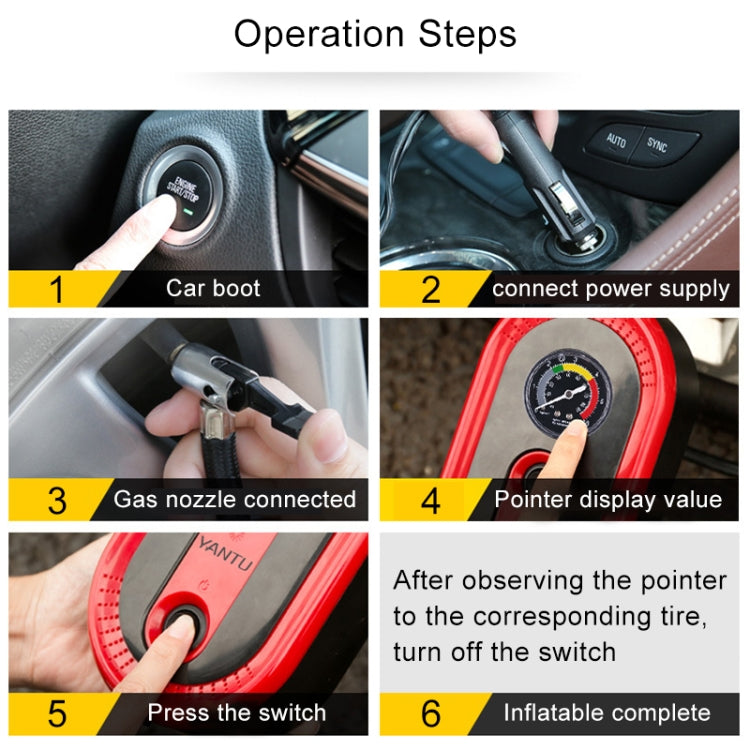 Operation Steps

ENGINE START/STOP

1 Car boot

AUTO SYNC

2 connect power supply

3 Gas nozzle connected

4 Pointer display value

YANTU

5 Press the switch

After observing the pointer to the corresponding tire, turn off the switch

6 Inflatable complete