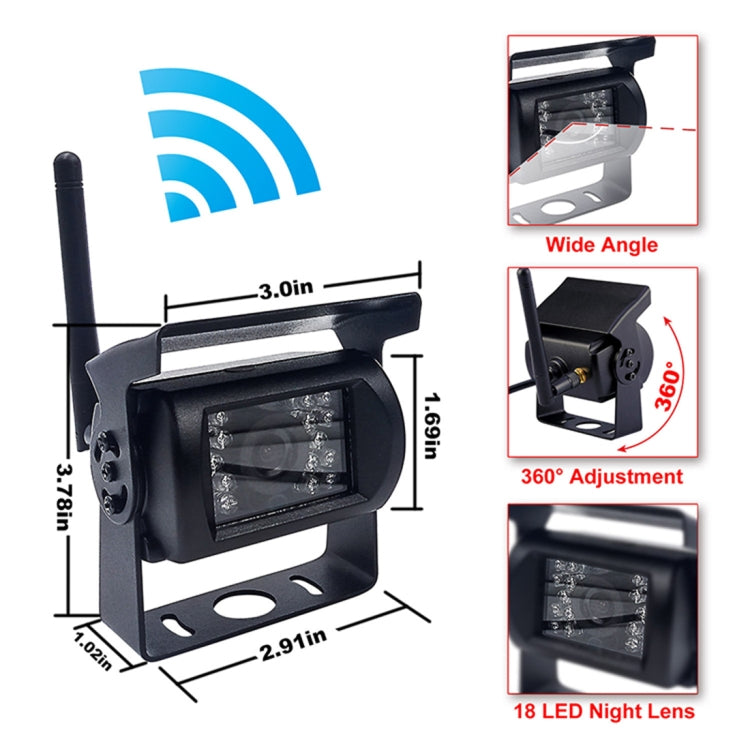 3.0in
1.69in
3.78in
1.02in
2.91in
Wide Angle
360°
360° Adjustment
18 LED Night Lens