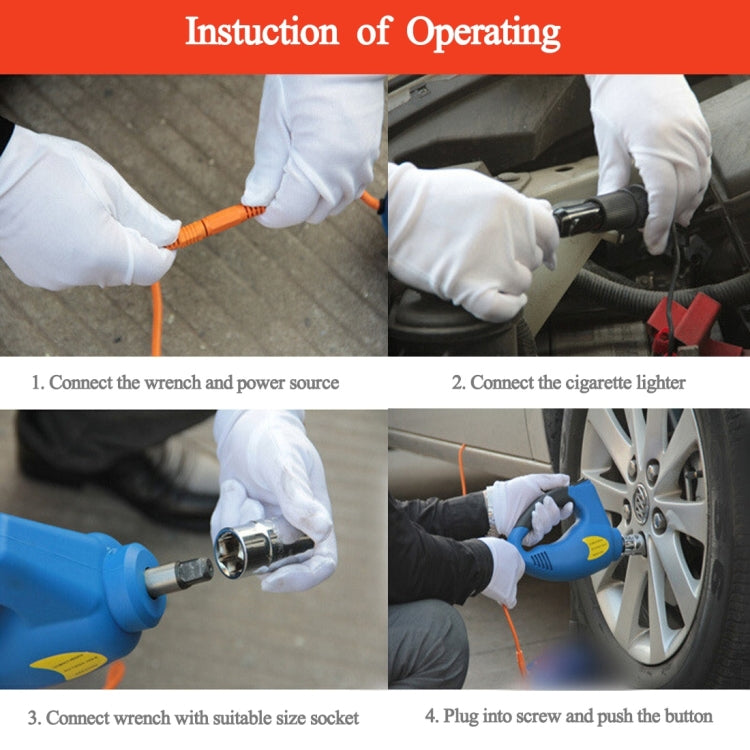 Instuction of Operating

1. Connect the wrench and power source

2. Connect the cigarette lighter

3. Connect wrench with suitable size socket

4. Plug into screw and push the button