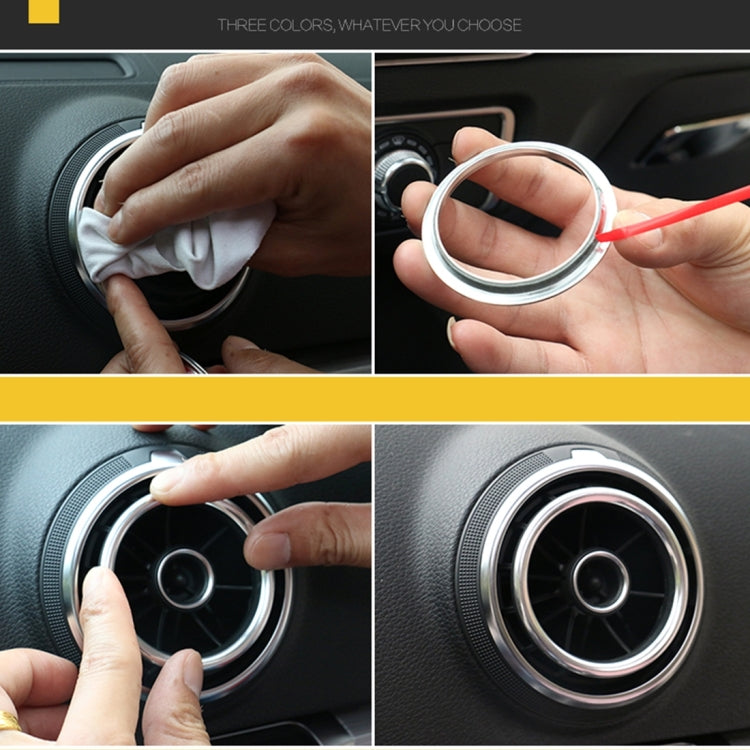 THREE COLORS, WHATEVER YOU CHOOSE