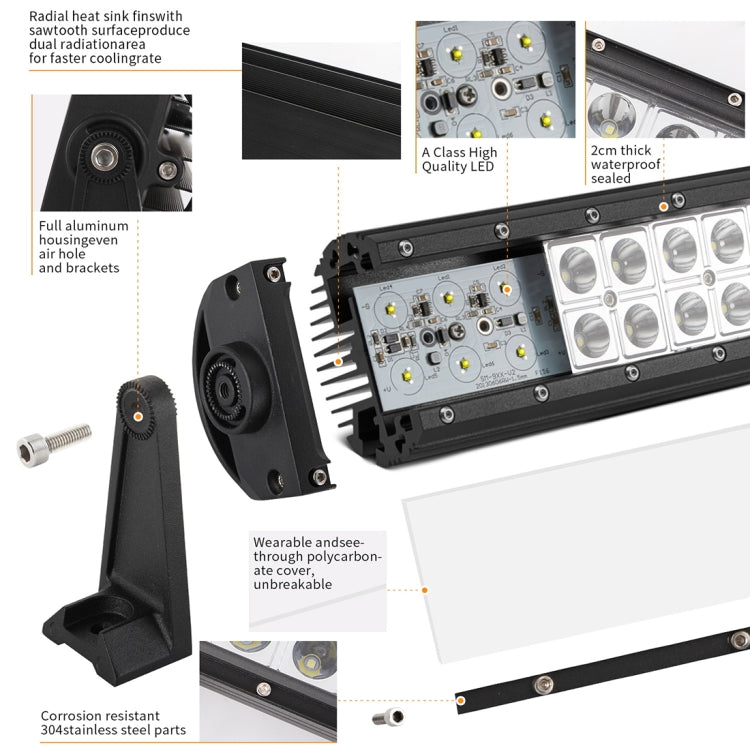 Radial heat sink finswith sawtooth surfaceproduce dual radiationarea for faster coolingrate

A Class High Quality LED

2cm thick waterproof sealed

Full aluminum housingeven air hole and brackets

Wearable andsee-through polycarbonate cover, unbreakable

Corrosion resistant 304stainless steel parts