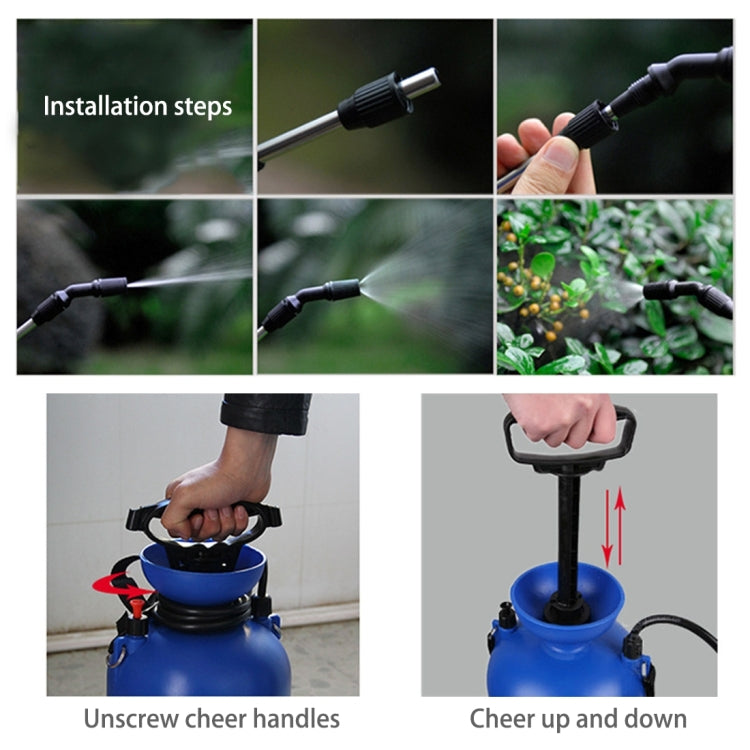 Installation steps

Unscrew cheer handles

Cheer up and down