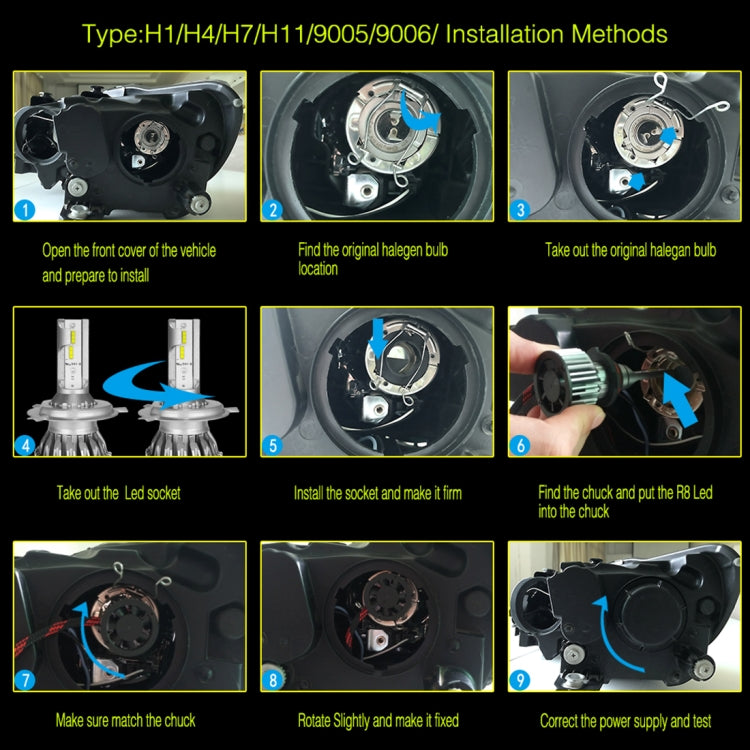 Type:H1/H4/H7/H11/9005/9006/ Installation Methods

1

Open the front cover of the vehicle and prepare to install

2

Find the original halegen bulb location

3

Take out the original halegan bulb

4

Take out the  Led socket

5

Install the socket and make it firm

6

Find the chuck and put the R8 Led into the chuck

7

Make sure match the chuck

8

Rotate Slightly and make it fixed

9

Correct the power supply and test