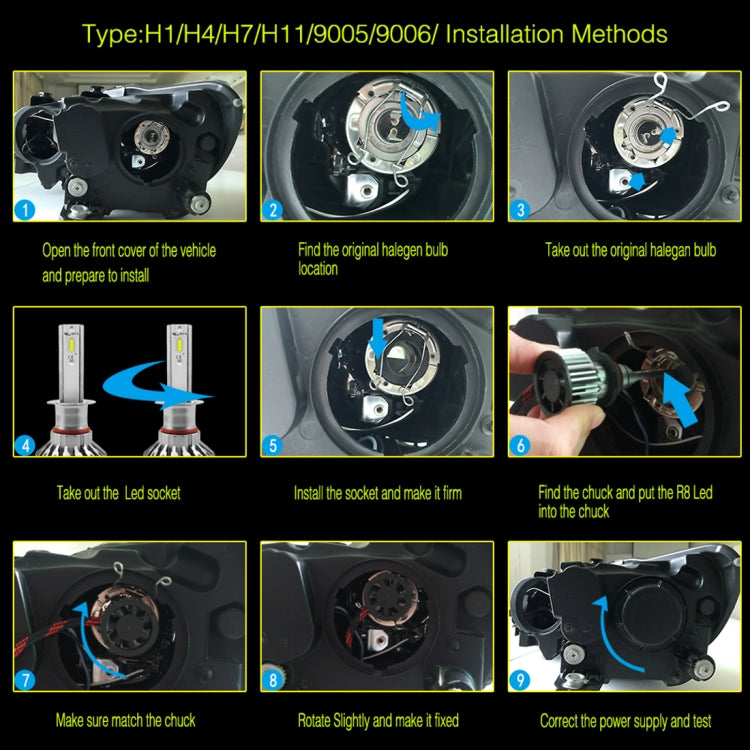 Type:H1/H4/H7/H11/9005/9006/ Installation Methods

1

Open the front cover of the vehicle and prepare to install

2

Find the original halegen bulb location

3

Take out the original halegan bulb

4

Take out the  Led socket

5

Install the socket and make it firm

6

Find the chuck and put the R8 Led into the chuck

7

Make sure match the chuck

8

Rotate Slightly and make it fixed

9

Correct the power supply and test