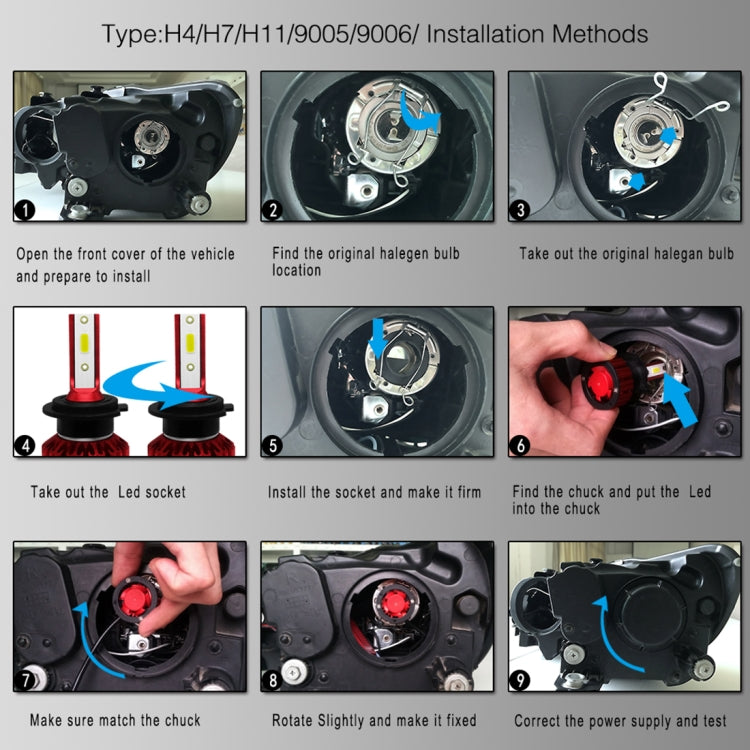 Type:H4/H7/H11/9005/9006/ Installation Methods

1

Open the front cover of the vehicle and prepare to install

2

Find the original halegen bulb location

3

Take out the original halegan bulb

4

Take out the Led socket

5

Install the socket and make it firm

6

Find the chuck and put the Led into the chuck

7

Make sure match the chuck

8

Rotate Slightly and make it fixed

9

Correct the power supply and test