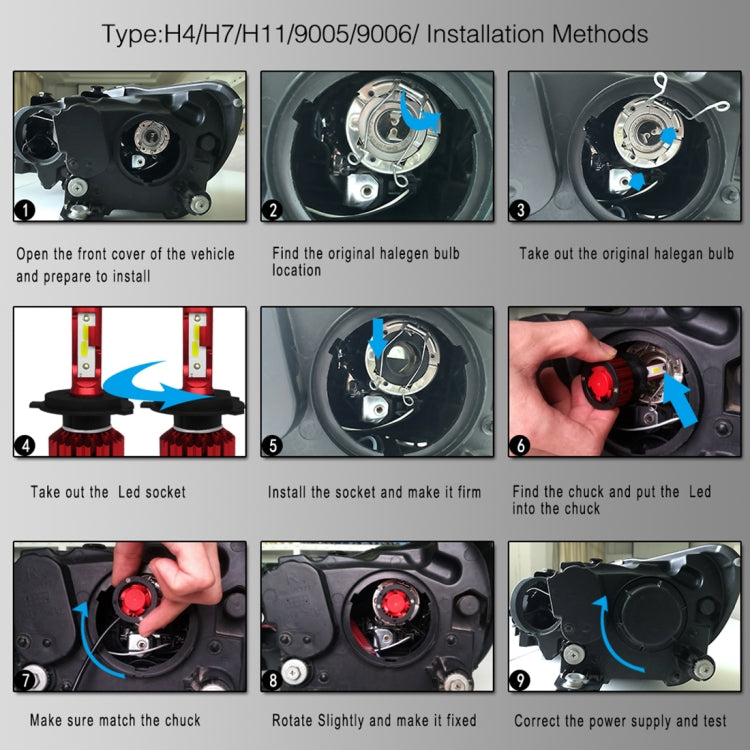 Type:H4/H7/H11/9005/9006/ Installation Methods

1

Open the front cover of the vehicle and prepare to install

2

Find the original halegen bulb location

3

Take out the original halegan bulb

4

Take out the Led socket

5

Install the socket and make it firm

6

Find the chuck and put the Led into the chuck

7

Make sure match the chuck

8

Rotate Slightly and make it fixed

9

Correct the power supply and test