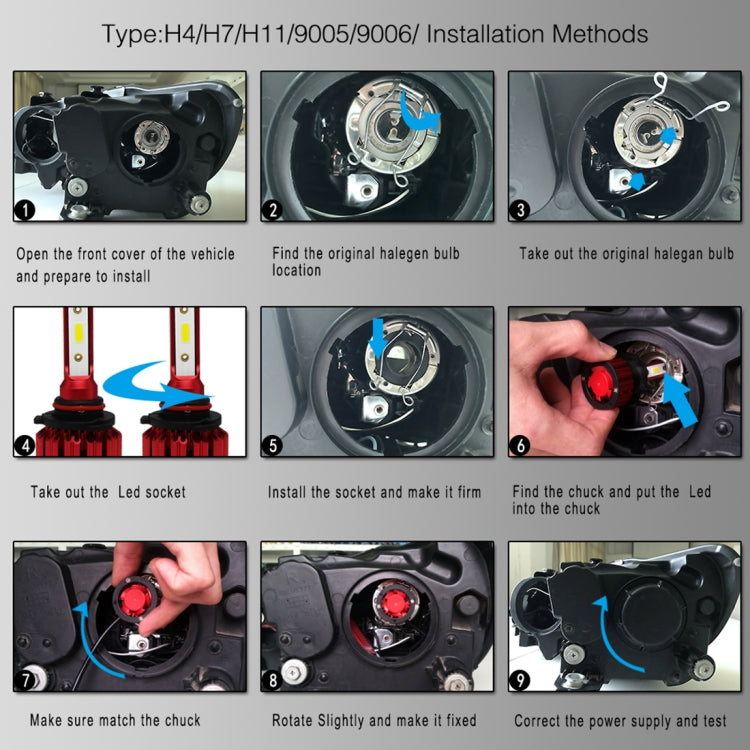 Type:H4/H7/H11/9005/9006/ Installation Methods

1

Open the front cover of the vehicle and prepare to install

2

Find the original halegen bulb location

3

Take out the original halegan bulb

4

Take out the Led socket

5

Install the socket and make it firm

6

Find the chuck and put the Led into the chuck

7

Make sure match the chuck

8

Rotate Slightly and make it fixed

9

Correct the power supply and test