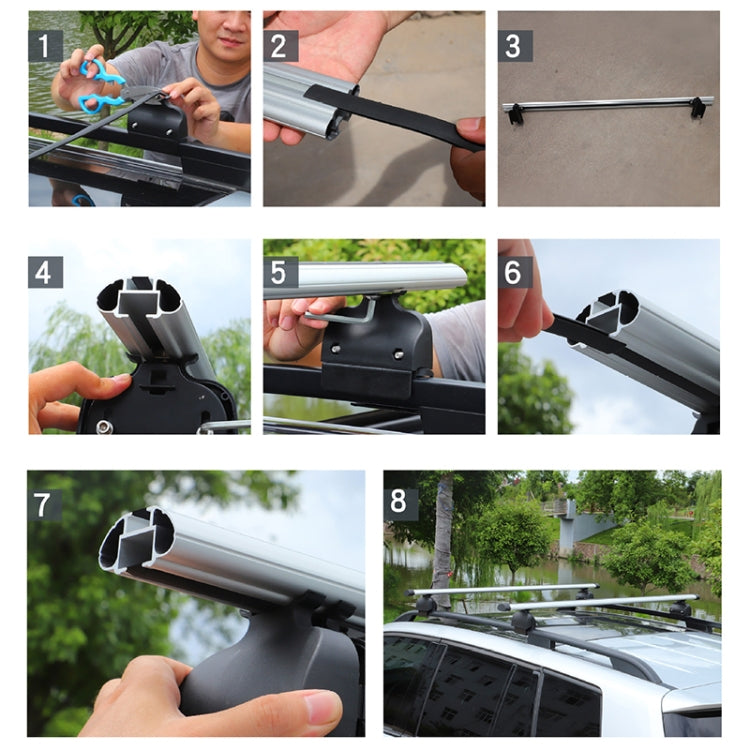 1

2

3

4

5

6

7

8