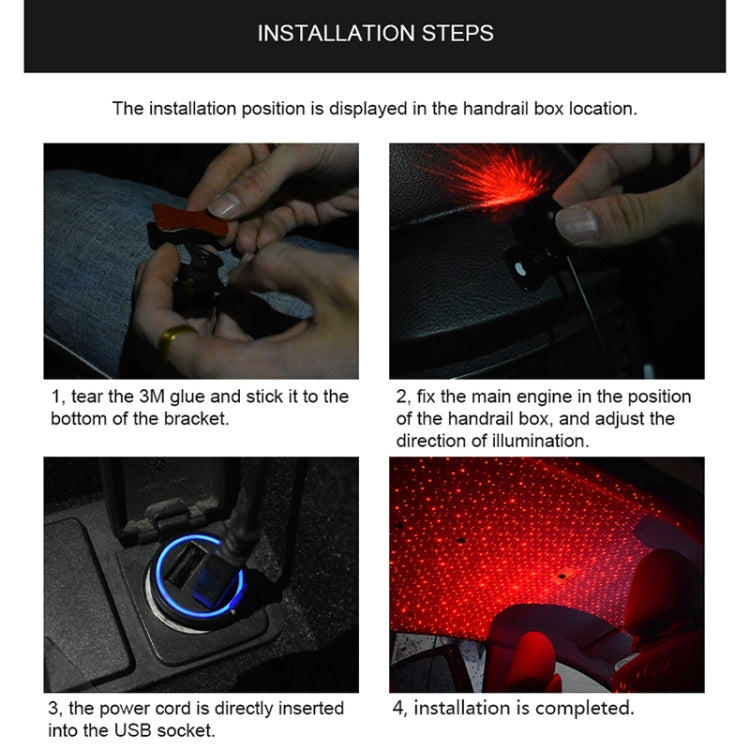 INSTALLATION STEPS

The installation position is displayed in the handrail box location.

1, tear the 3M glue and stick it to the bottom of the bracket.

2, fix the main engine in the position of the handrail box, and adjust the direction of illumination.

3, the power cord is directly inserted into the USB socket.

4, installation is completed.