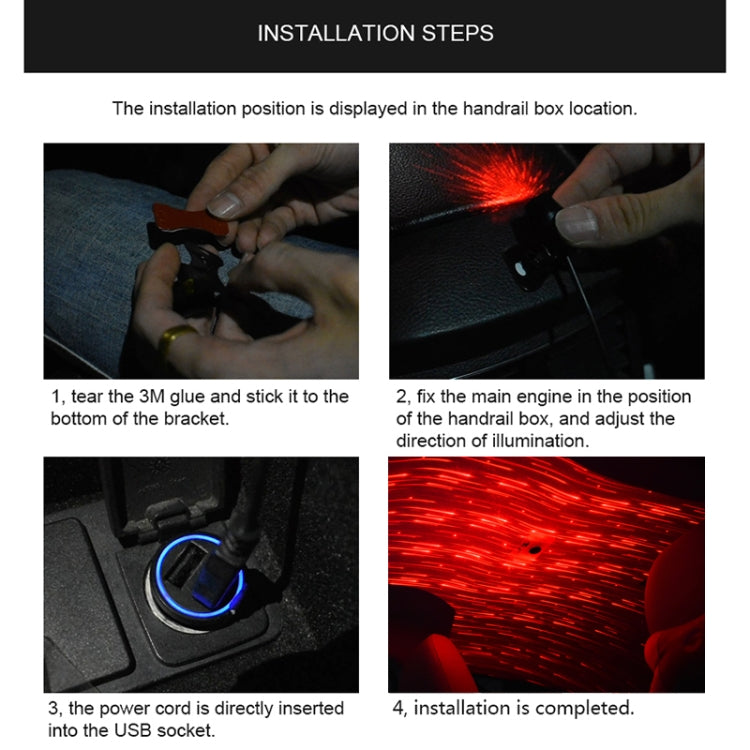 INSTALLATION STEPS

The installation position is displayed in the handrail box location.

1, tear the 3M glue and stick it to the bottom of the bracket.

2, fix the main engine in the position of the handrail box, and adjust the direction of illumination.

3, the power cord is directly inserted into the USB socket.

4, installation is completed.