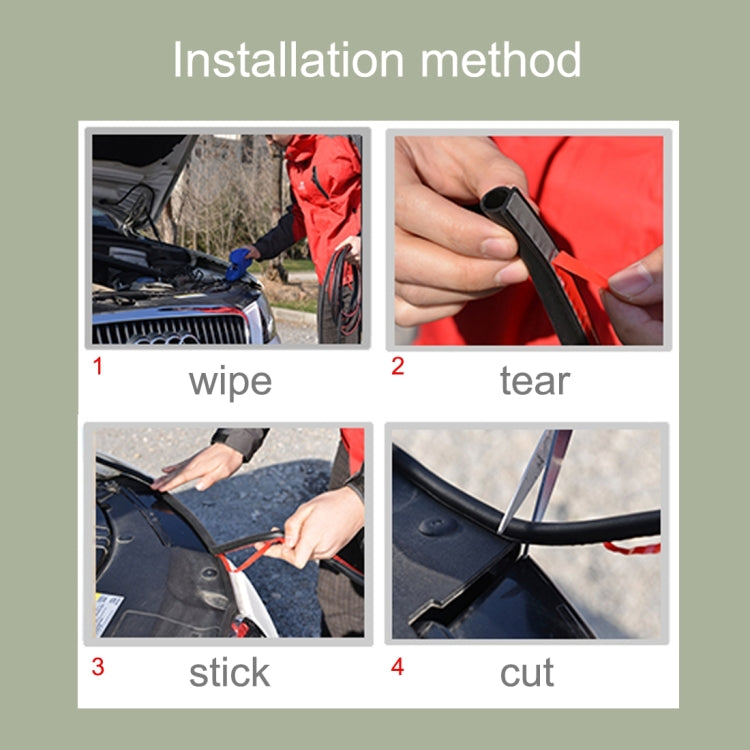 Installation method

1 wipe

2 tear

3 stick

4 cut