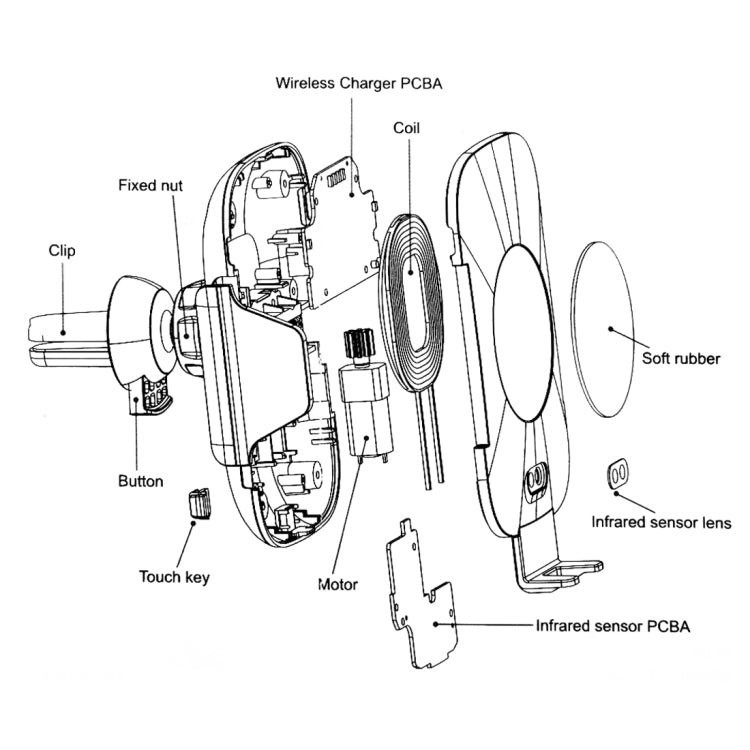 Wireless Charger PCBA
Coil
Fixed nut
Clip
Soft rubber
Button
Infrared sensor lens
Touch key
Motor
Infrared sensor PCBA