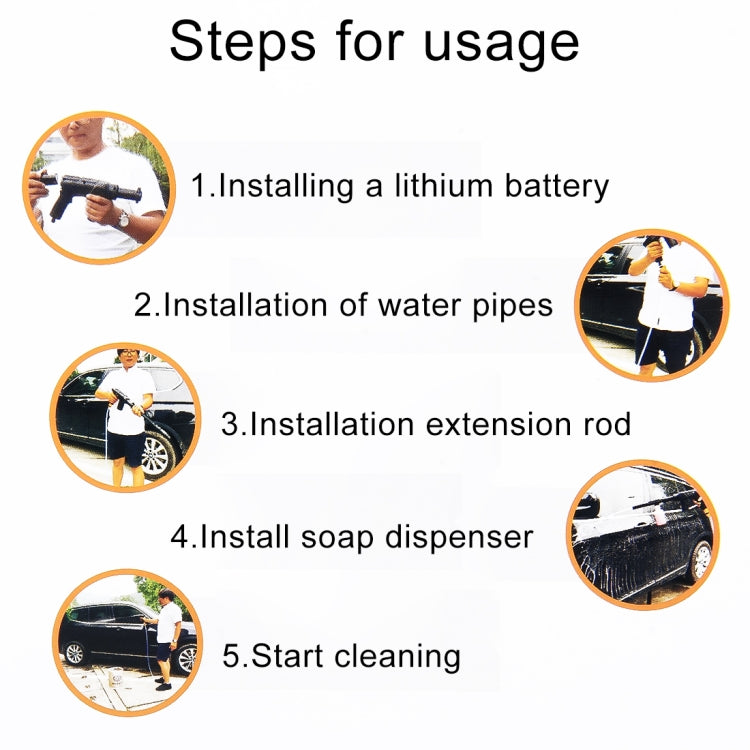 Steps for usage

1.Installing a lithium battery

2.Installation of water pipes

3.Installation extension rod

4.Install soap dispenser

5.Start cleaning