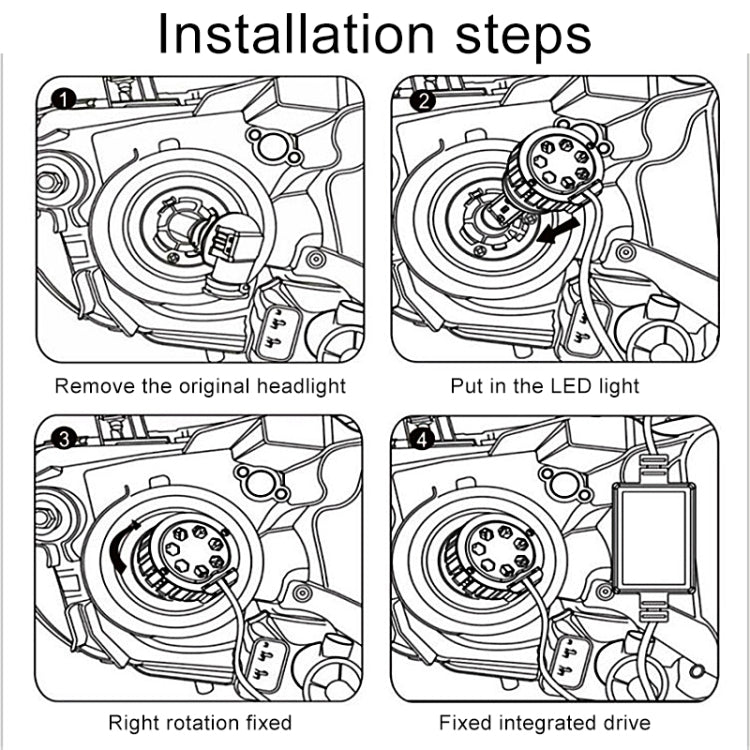 Installation steps

1

Remove the original headlight

2

Put in the LED light

3

Right rotation fixed

4

Fixed integrated drive