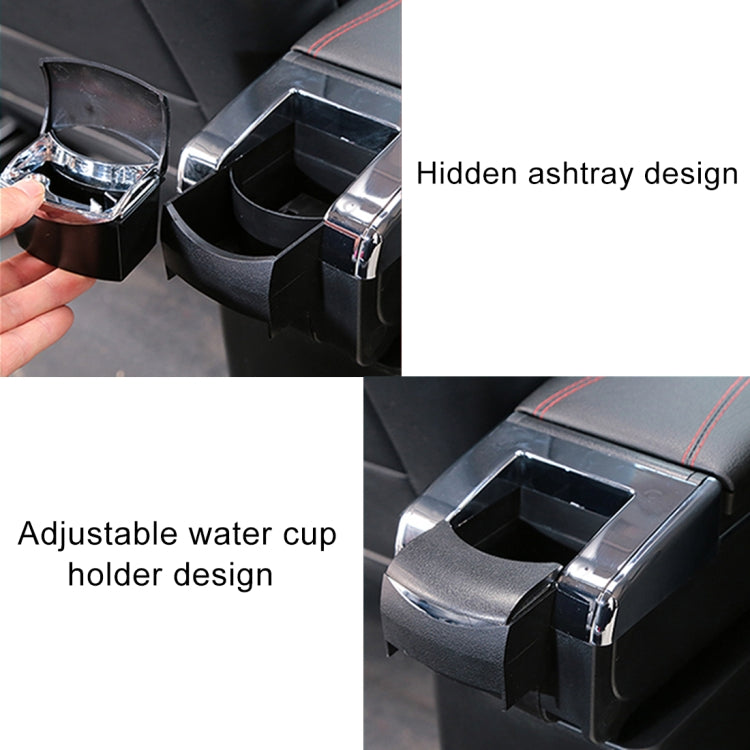 Hidden ashtray design

Adjustable water cup holder design