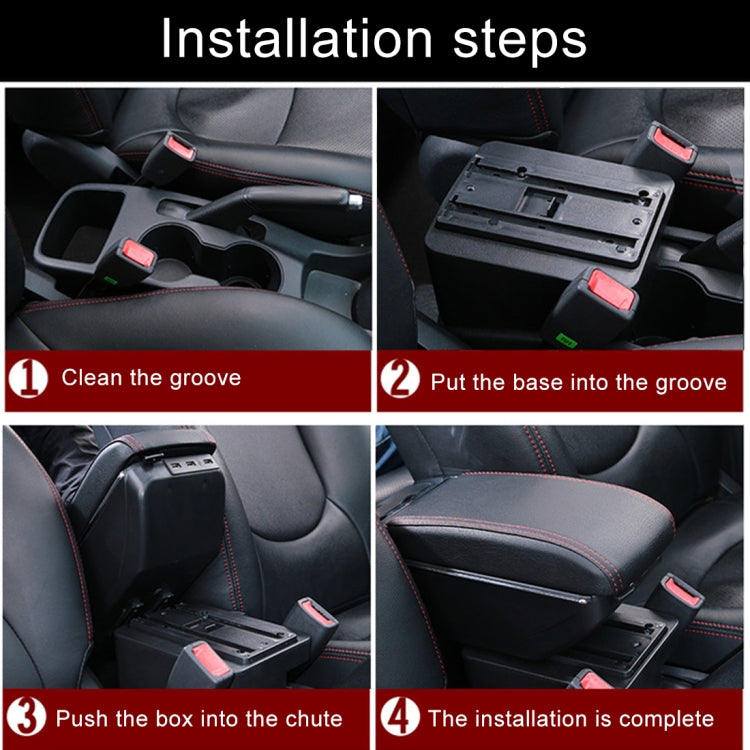 Installation steps

1 Clean the groove

2 Put the base into the groove

3 Push the box into the chute

4 The installation is complete