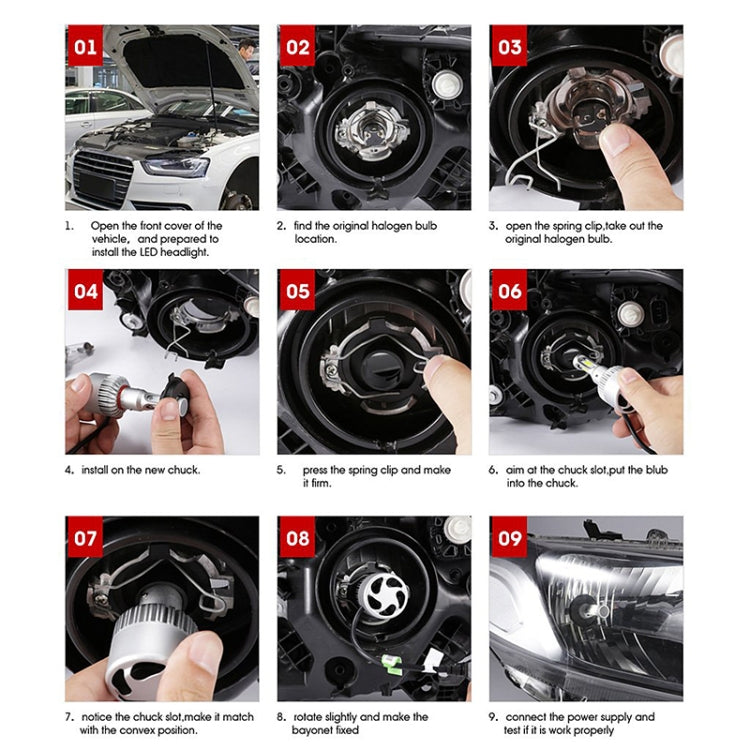 01

1. Open the front cover of the vehicle, and prepared to install the LED headlight.

02

2. find the original halogen bulb location.

03

3. open the spring clip,take out the original halogen bulb.

04

4. install on the new chuck.

05

5. press the spring clip and make it firm.

06

6. aim at the chuck slot,put the blub into the chuck.

07

7. notice the chuck slot,make it match with the convex position.

08

8. rotate slightly and make the bayonet fixed

09

9. connect the power supply and test if it is work properly