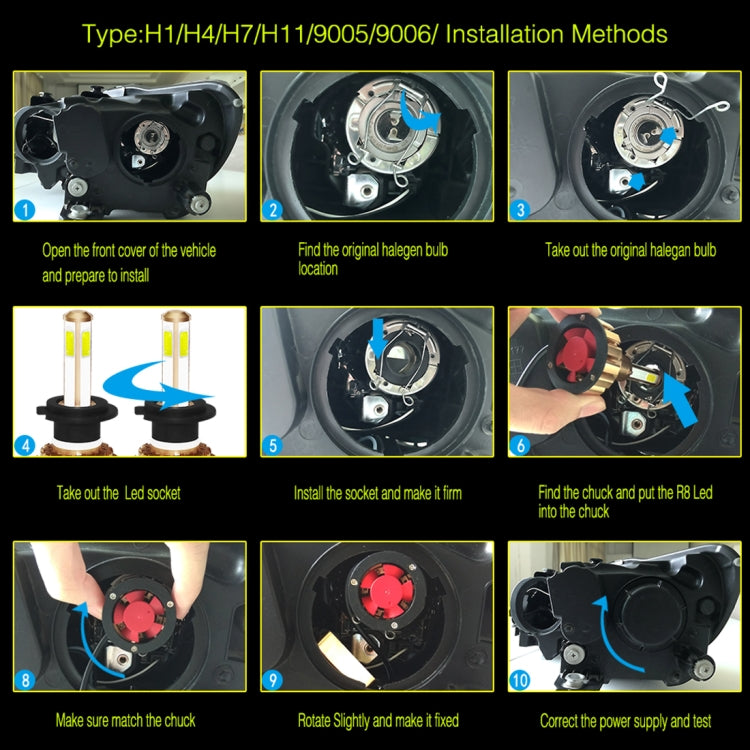 Type:H1/H4/H7/H11/9005/9006/ Installation Methods

1

Open the front cover of the vehicle and prepare to install

2

Find the original halegen bulb location

3

Take out the original halegan bulb

4

Take out the Led socket

5

Install the socket and make it firm

6

Find the chuck and put the R8 Led into the chuck

8

Make sure match the chuck

9

Rotate Slightly and make it fixed

10

Correct the power supply and test