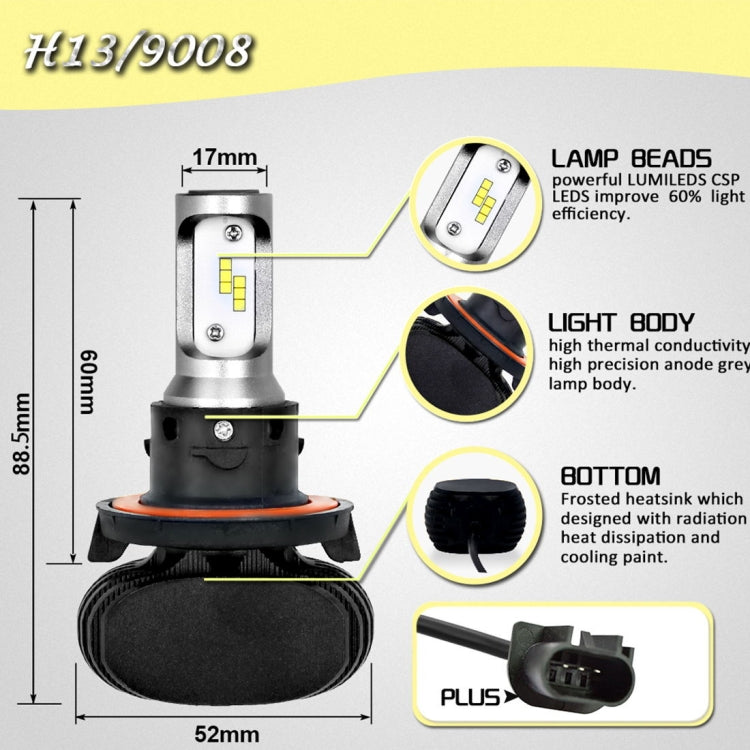 H13/9008

17mm

88.5mm

60mm

52mm

LAMP BEADS
powerful LUMILEDS CSP LEDS improve 60% light efficiency.

LIGHT BODY
high thermal conductivity high precision anode grey lamp body.

BOTTOM
Frosted heatsink which designed with radiation heat dissipation and cooling paint.

PLUS