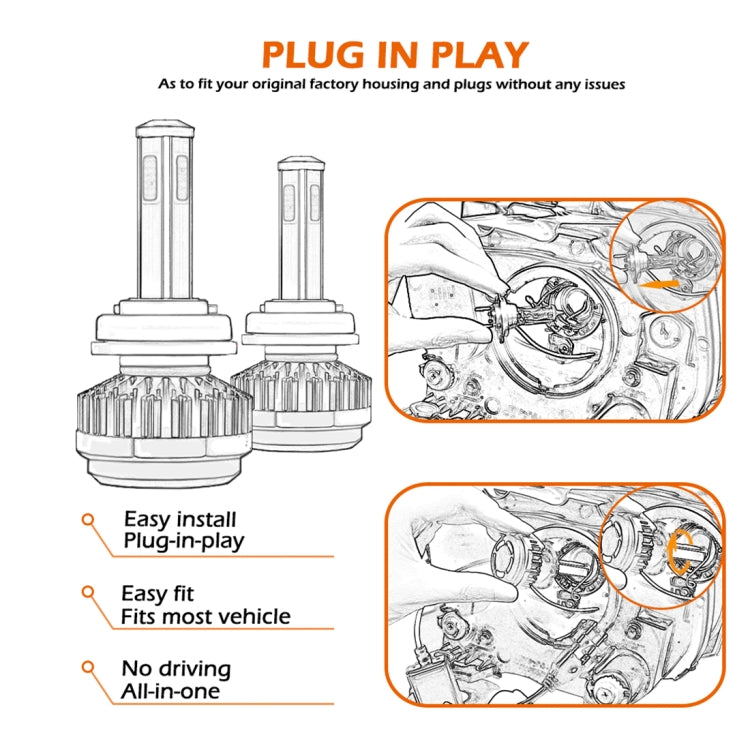 PLUG IN PLAY
As to fit your original factory housing and plugs without any issues

Easy install
Plug-in-play

Easy fit
Fits most vehicle

No driving
All-in-one