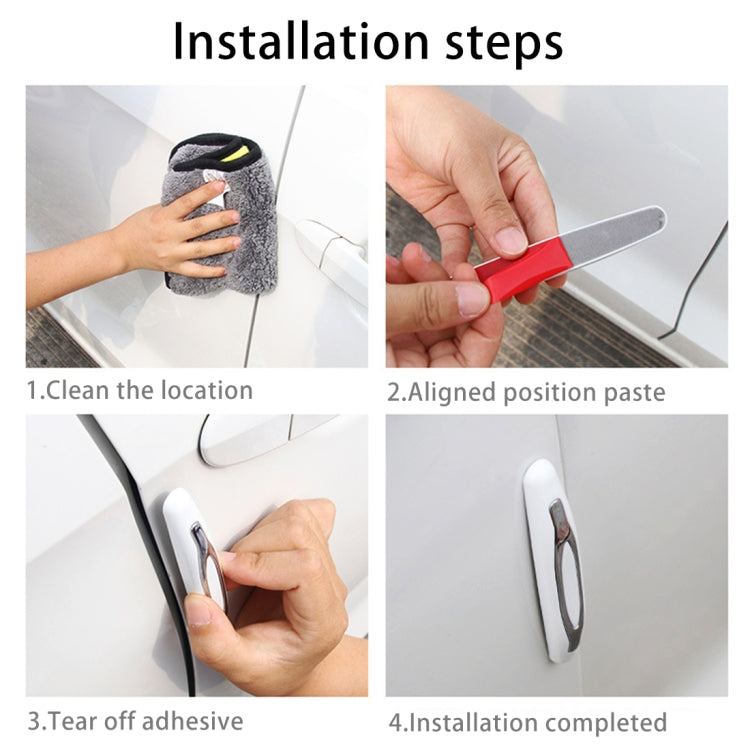 Installation steps

1.Clean the location

2.Aligned position paste

3.Tear off adhesive

4.Installation completed