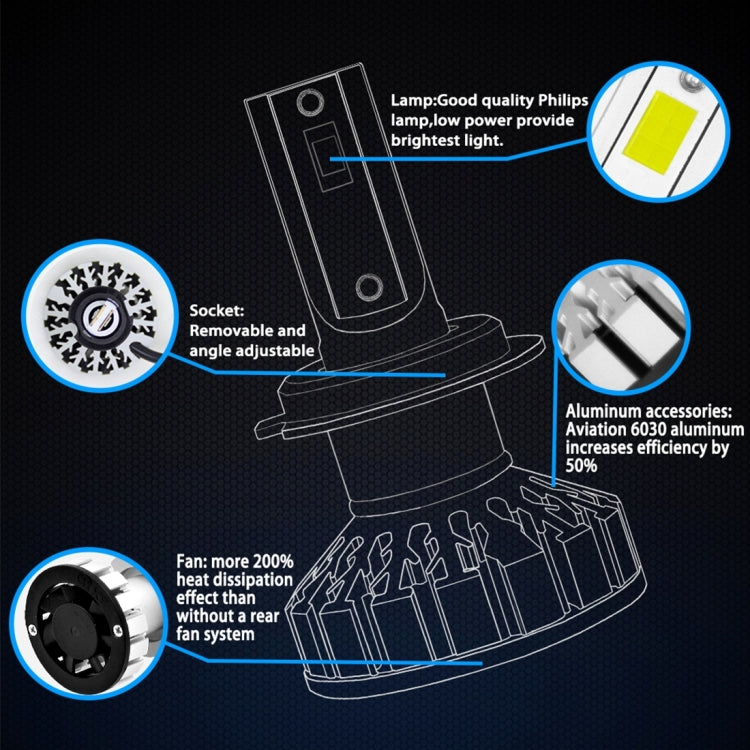 Lamp:Good quality Philips lamp,low power provide brightest light.

Socket: Removable and angle adjustable

Aluminum accessories: Aviation 6030 aluminum increases efficiency by 50%

Fan: more 200% heat dissipation effect than without a rear fan system