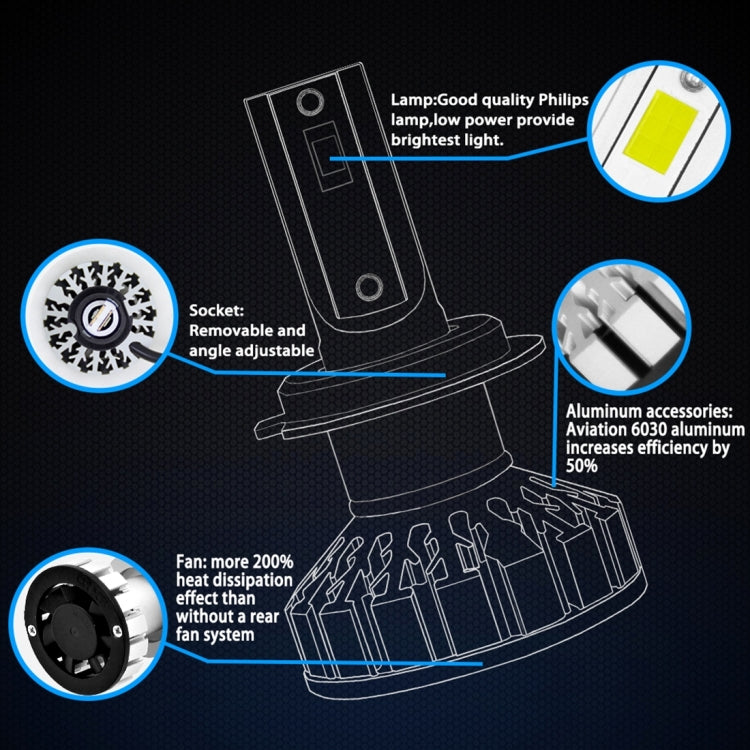 Lamp:Good quality Philips lamp,low power provide brightest light.

Socket: Removable and angle adjustable

Aluminum accessories: Aviation 6030 aluminum increases efficiency by 50%

Fan: more 200% heat dissipation effect than without a rear fan system