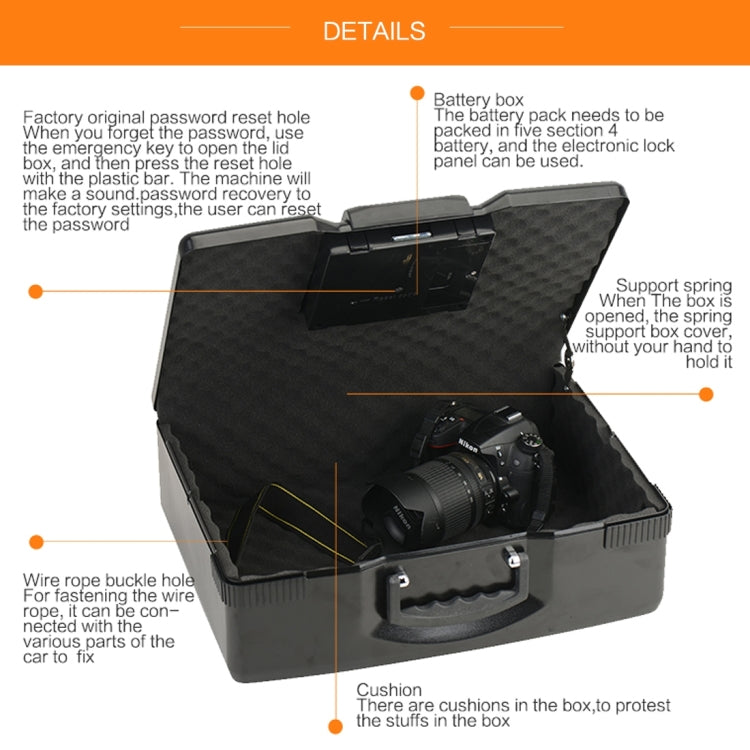 DETAILS

Factory original password reset hole
When you forget the password, use the emergency key to open the lid box, and then press the reset hole with the plastic bar. The machine will make a sound.password recovery to the factory settings,the user can reset the password

Battery box
The battery pack needs to be packed in five section 4 battery, and the electronic lock panel can be used.

Support spring
When The box is opened, the spring support box cover, without your hand to hold it

Nikon

Nikon

Wire rope buckle hole
For fastening the wire rope, it can be connected with the various parts of the car to fix

Cushion
There are cushions in the box,to protest the stuffs in the box