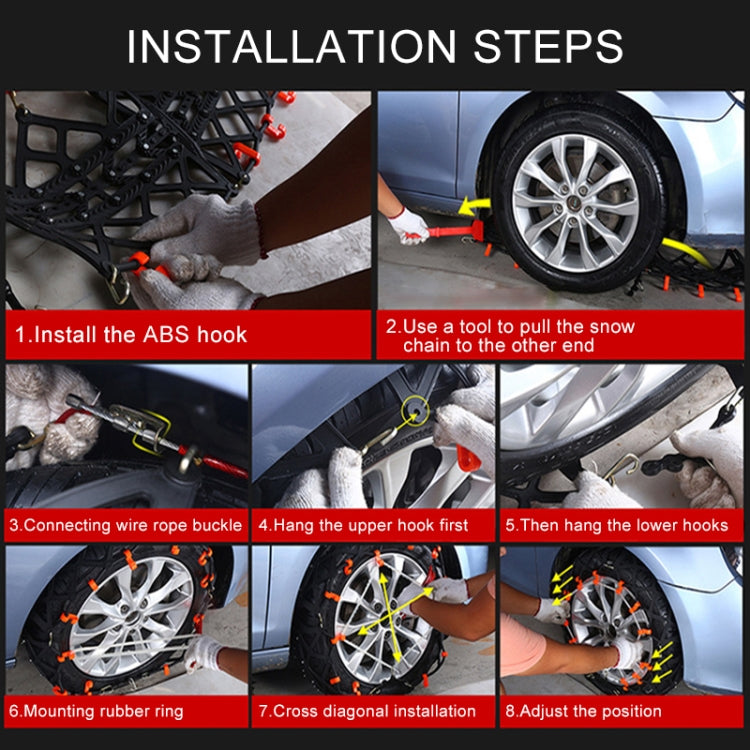 INSTALLATION STEPS

1.Install the ABS hook

2.Use a tool to pull the snow chain to the other end

3.Connecting wire rope buckle

4.Hang the upper hook first

5.Then hang the lower hooks

6.Mounting rubber ring

7.Cross diagonal installation

8.Adjust the position