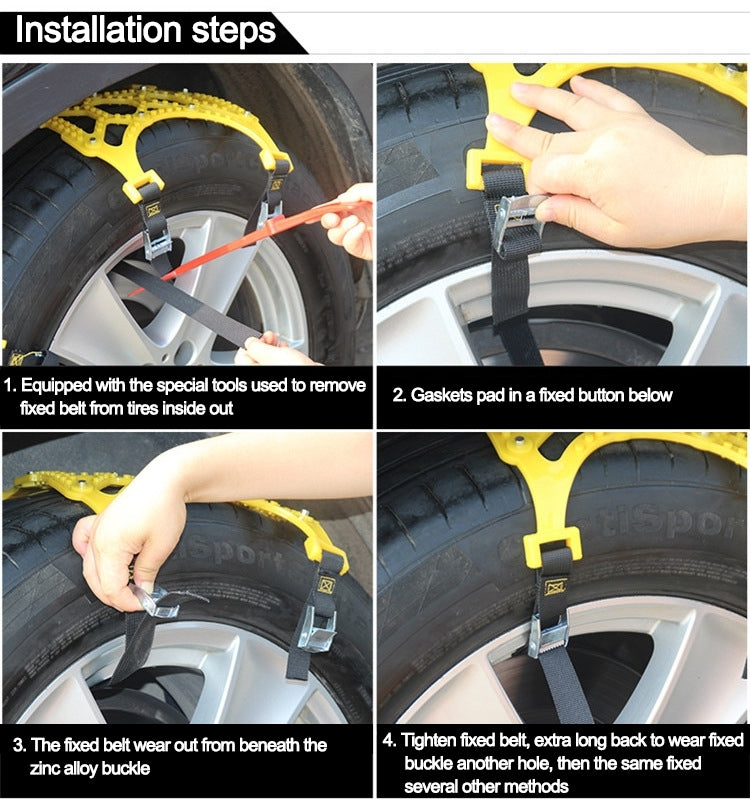 Installation steps

1. Equipped with the special tools used to remove fixed belt from tires inside out

2. Gaskets pad in a fixed button below

3. The fixed belt wear out from beneath the zinc alloy buckle

4. Tighten fixed belt, extra long back to wear fixed buckle another hole, then the same fixed several other methods