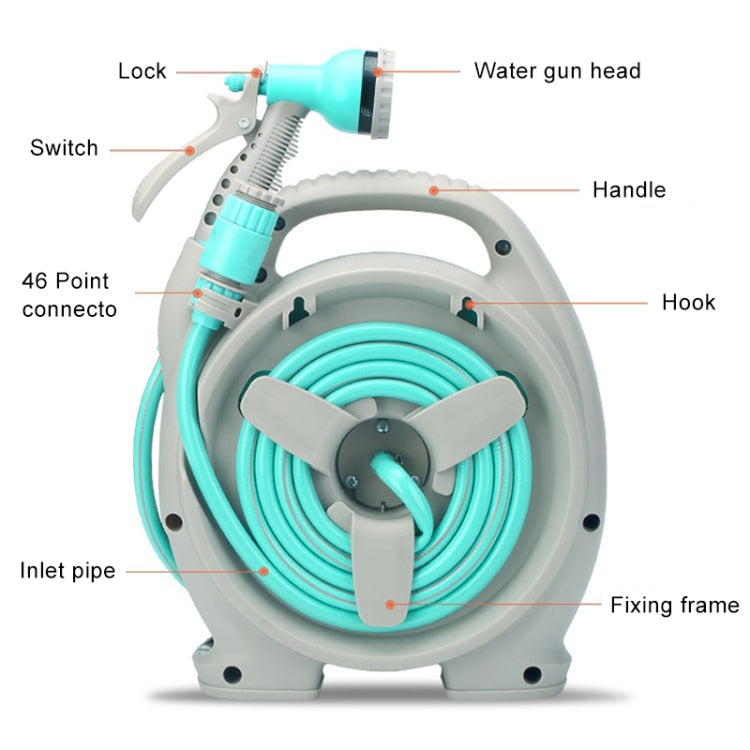 Lock
Water gun head
Switch
Handle
46 Point connecto
Hook
Inlet pipe
Fixing frame