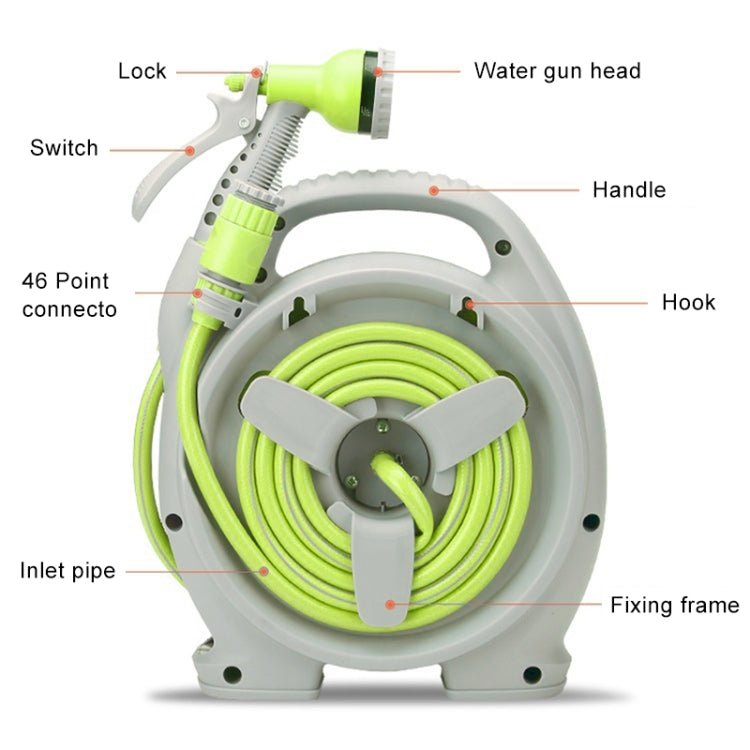 Lock
Water gun head
Switch
Handle
46 Point connecto
Hook
Inlet pipe
Fixing frame