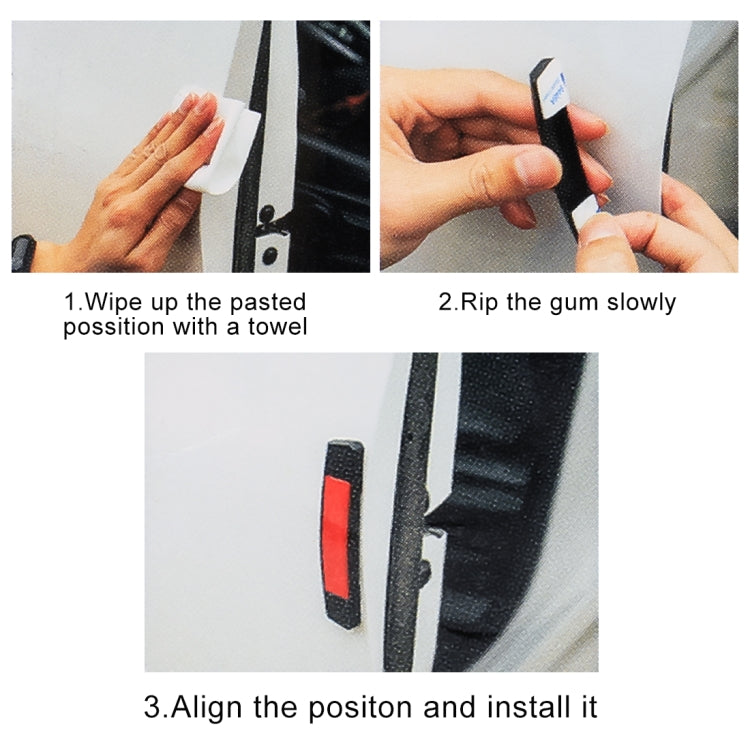 1.Wipe up the pasted possition with a towel

2.Rip the gum slowly

3.Align the positon and install it