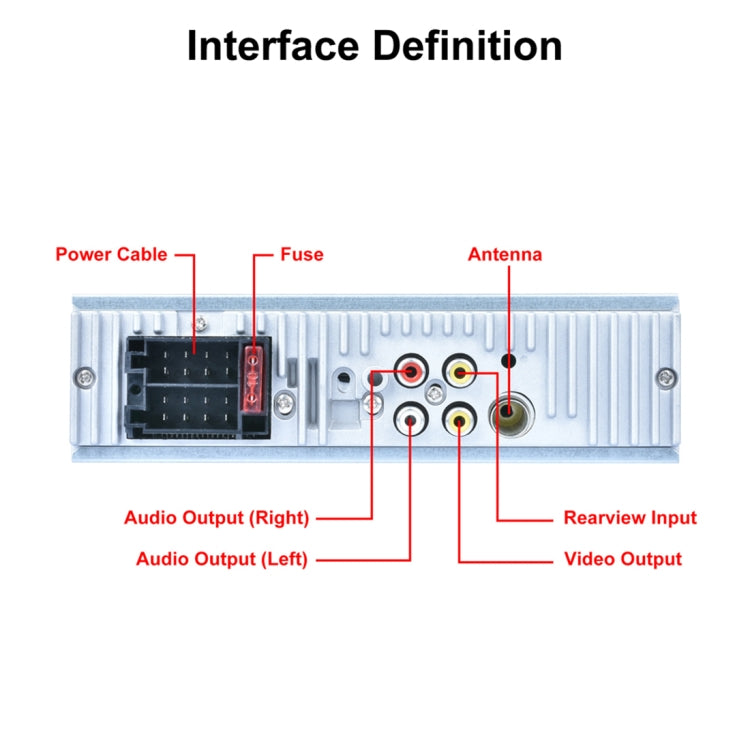 Interface Definition

Power Cable

Fuse

Antenna

Audio Output (Right)

Audio Output (Left)

Rearview Input

Video Output