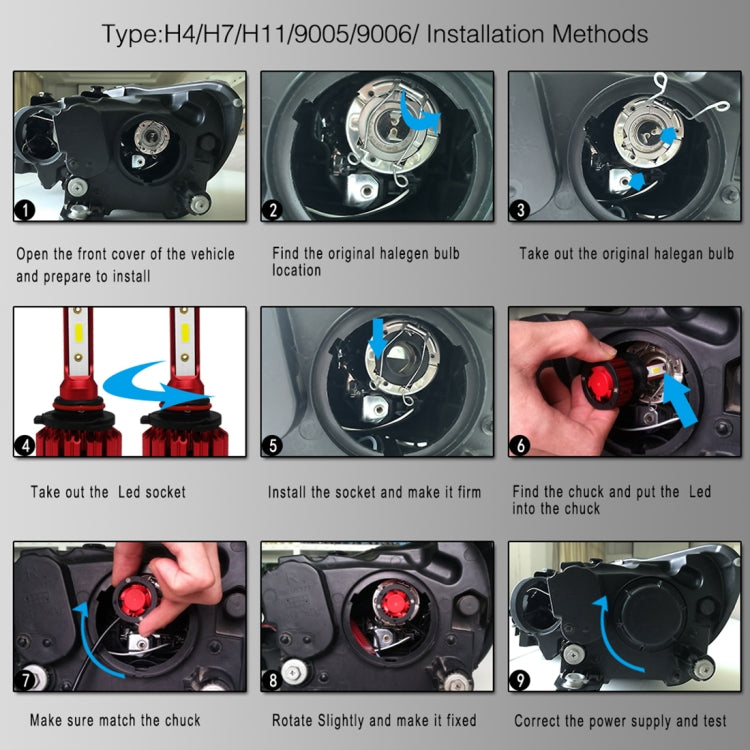 Type:H4/H7/H11/9005/9006/ Installation Methods

1

Open the front cover of the vehicle and prepare to install

2

Find the original halegen bulb location

3

Take out the original halegan bulb

4

Take out the Led socket

5

Install the socket and make it firm

6

Find the chuck and put the Led into the chuck

7

Make sure match the chuck

8

Rotate Slightly and make it fixed

9

Correct the power supply and test