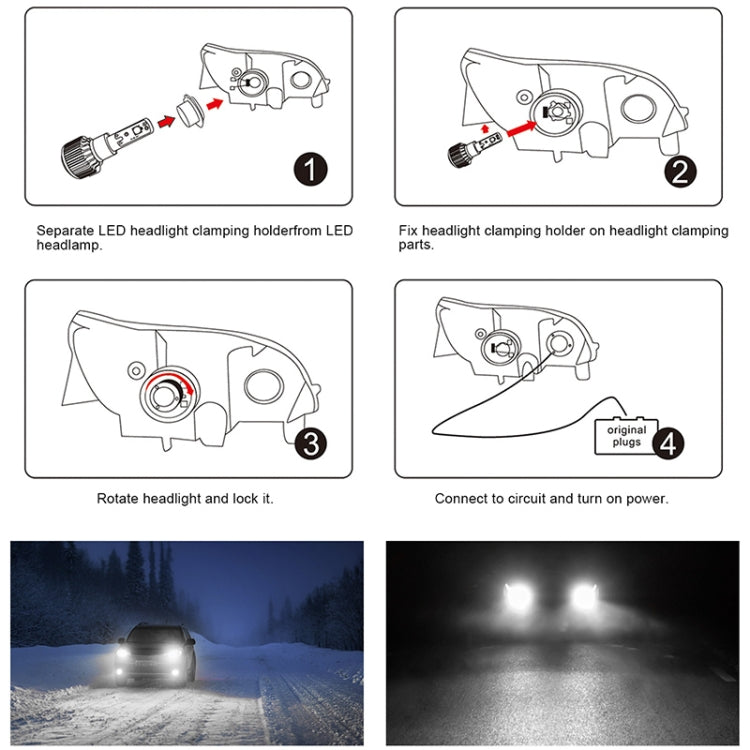 1

Separate LED headlight clamping holderfrom LED headlamp.

2

Fix headlight clamping holder on headlight clamping parts.

3

Rotate headlight and lock it.

original plugs

4

Connect to circuit and turn on power.