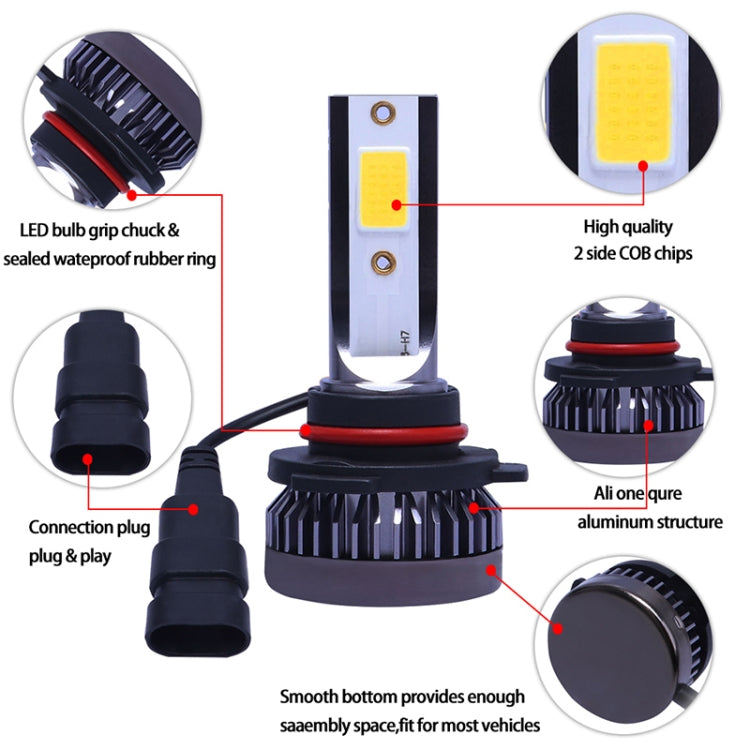 LED bulb grip chuck &
sealed wateproof rubber ring

High quality
2 side COB chips

-H7

Connection plug
plug & play

Ali one qure
aluminum structure

Smooth bottom provides enough
saaembly space,fit for most vehicles