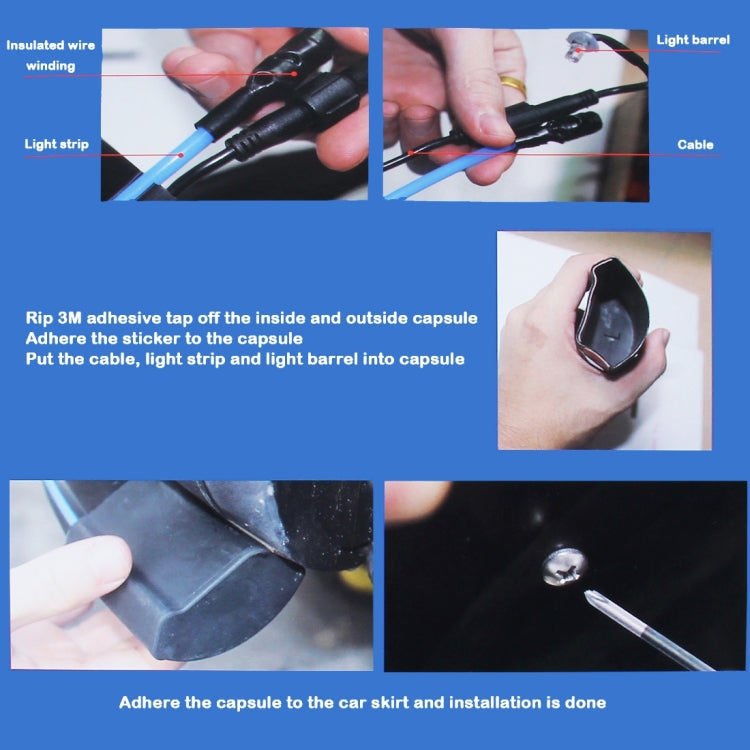 Insulated wire winding

Light strip

Light barrel

Cable

Rip 3M adhesive tap off the inside and outside capsule
Adhere the sticker to the capsule
Put the cable, light strip and light barrel into capsule

Adhere the capsule to the car skirt and installation is done