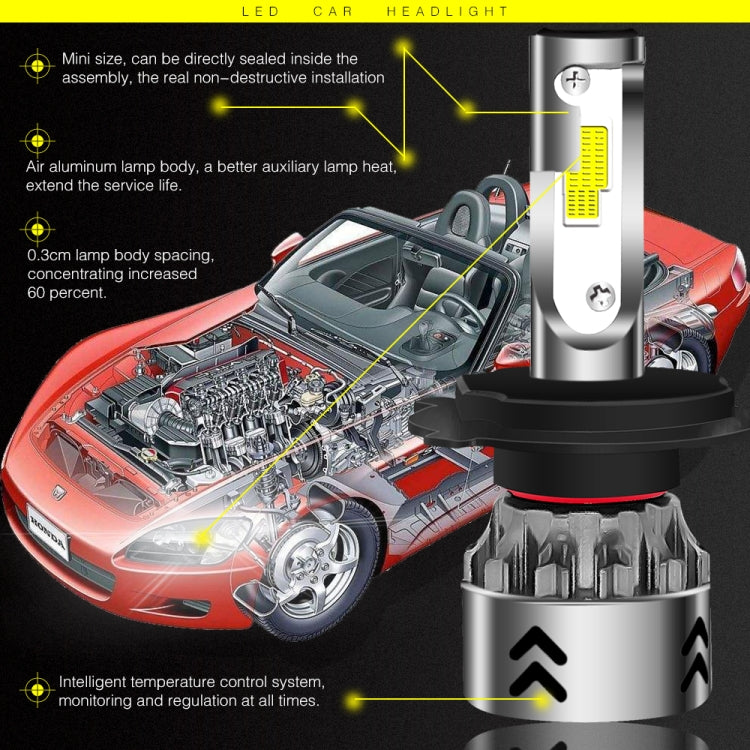 LED CAR HEADLIGHT

Mini size, can be directly sealed inside the assembly, the real non-destructive installation

Air aluminum lamp body, a better auxiliary lamp heat, extend the service life.

0.3cm lamp body spacing, concentrating increased 60 percent.

HONDA

Intelligent temperature control system, monitoring and regulation at all times.