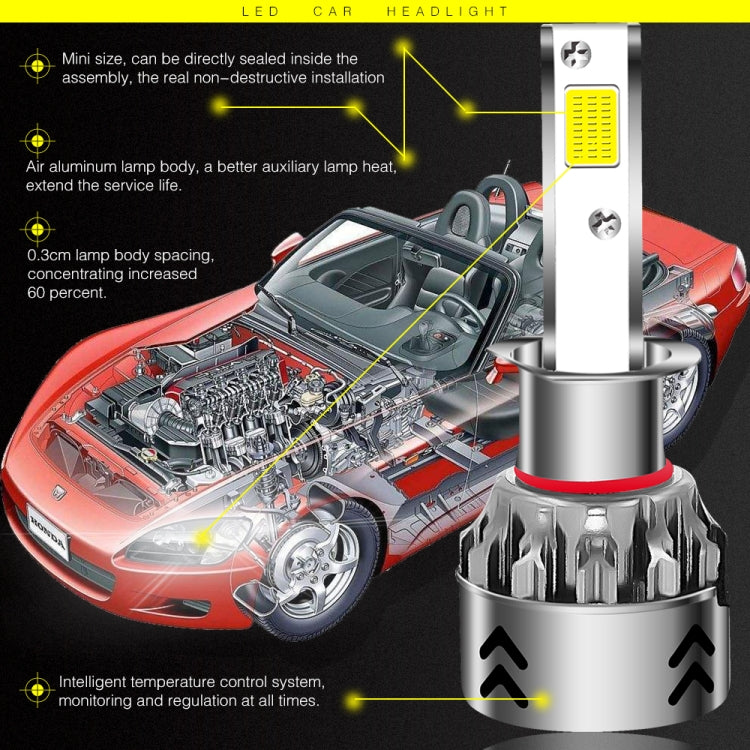 LED CAR HEADLIGHT

Mini size, can be directly sealed inside the assembly, the real non-destructive installation

Air aluminum lamp body, a better auxiliary lamp heat, extend the service life.

0.3cm lamp body spacing, concentrating increased 60 percent.

HONDA

Intelligent temperature control system, monitoring and regulation at all times.