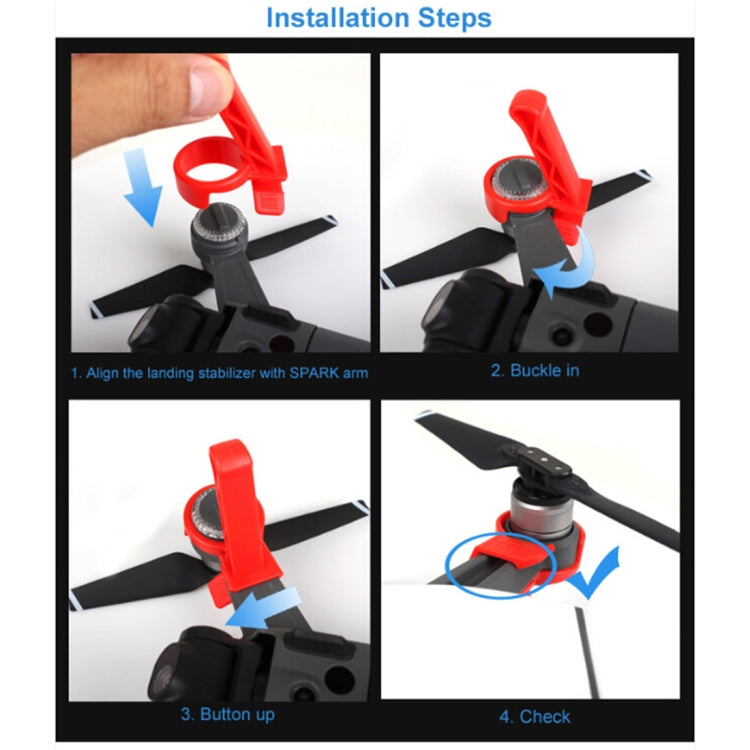 Installation Steps

1. Align the landing stabilizer with SPARK arm

2. Buckle in

3. Button up

4. Check