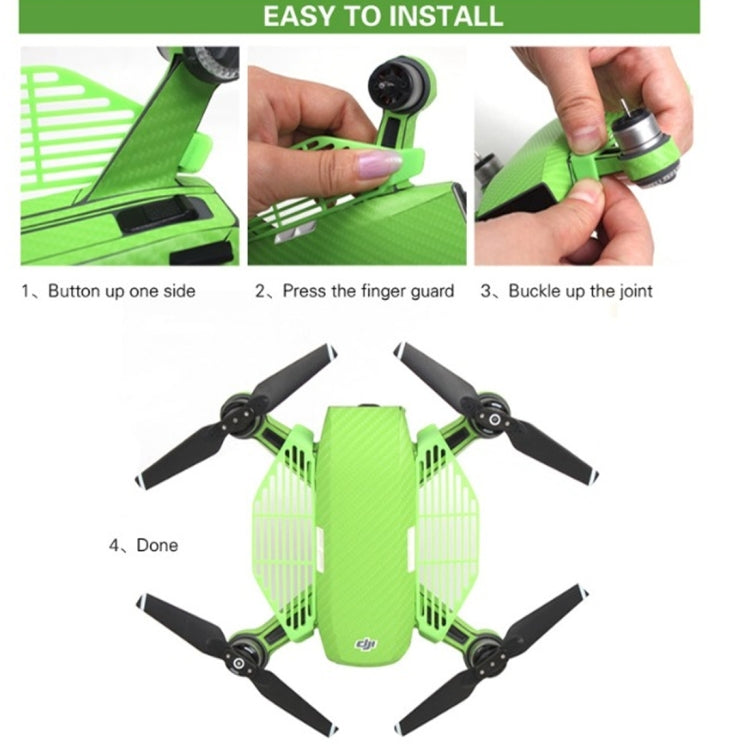 EASY TO INSTALL

1、Button up one side

2、Press the finger guard

3、Buckle up the joint

4、Done

dji