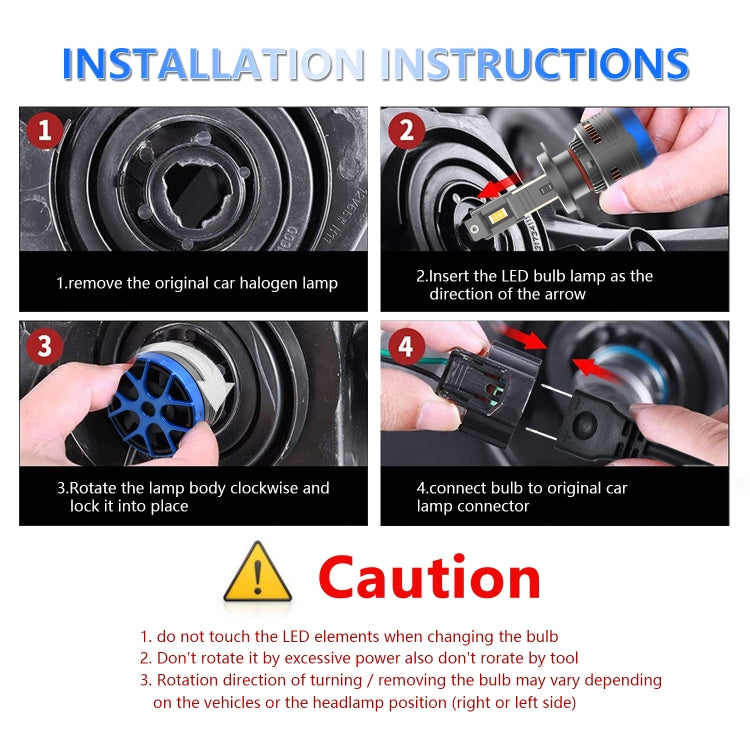 INSTALLATION INSTRUCTIONS

1

1.remove the original car halogen lamp

2

2.Insert the LED bulb lamp as the direction of the arrow

3

3.Rotate the lamp body clockwise and lock it into place

4

4.connect bulb to original car lamp connector

Caution

1. do not touch the LED elements when changing the bulb
2. Don't rotate it by excessive power also don't rorate by tool
3. Rotation direction of turning / removing the bulb may vary depending on the vehicles or the headlamp position (right or left side)