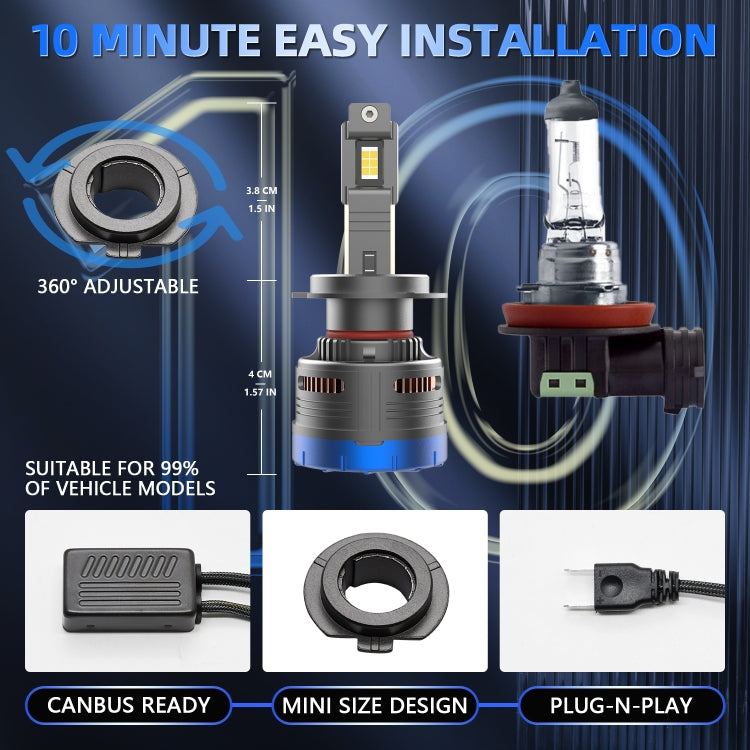 10 MINUTE EASY INSTALLATION

360° ADJUSTABLE

3.8 CM
1.5 IN

4 CM
1.57 IN

SUITABLE FOR 99%
OF VEHICLE MODELS

CANBUS READY

MINI SIZE DESIGN

PLUG-N-PLAY