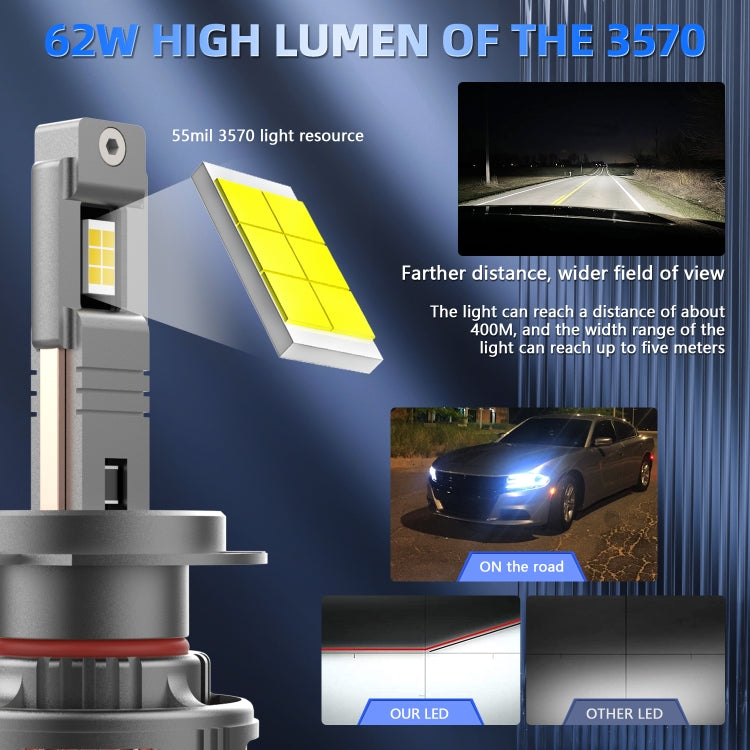 62W HIGH LUMEN OF THE 3570

55mil 3570 light resource

Farther distance, wider field of view

The light can reach a distance of about 400M, and the width range of the light can reach up to five meters

ON the road

OUR LED

OTHER LED