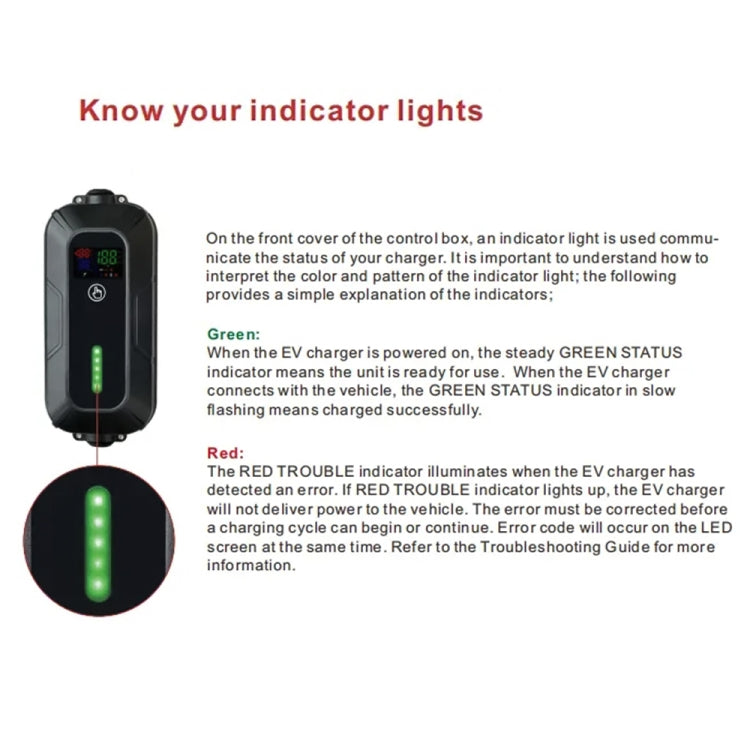 Know your indicator lights

188

On the front cover of the control box, an indicator light is used communicate the status of your charger. It is important to understand how to interpret the color and pattern of the indicator light; the following provides a simple explanation of the indicators;

Green:
When the EV charger is powered on, the steady GREEN STATUS indicator means the unit is ready for use. When the EV charger connects with the vehicle, the GREEN STATUS indicator in slow flashing means charged successfully.

Red:
The RED TROUBLE indicator illuminates when the EV charger has detected an error. If RED TROUBLE indicator lights up, the EV charger will not deliver power to the vehicle. The error must be corrected before a charging cycle can begin or continue. Error code will occur on the LED screen at the same time. Refer to the Troubleshooting Guide for more information.