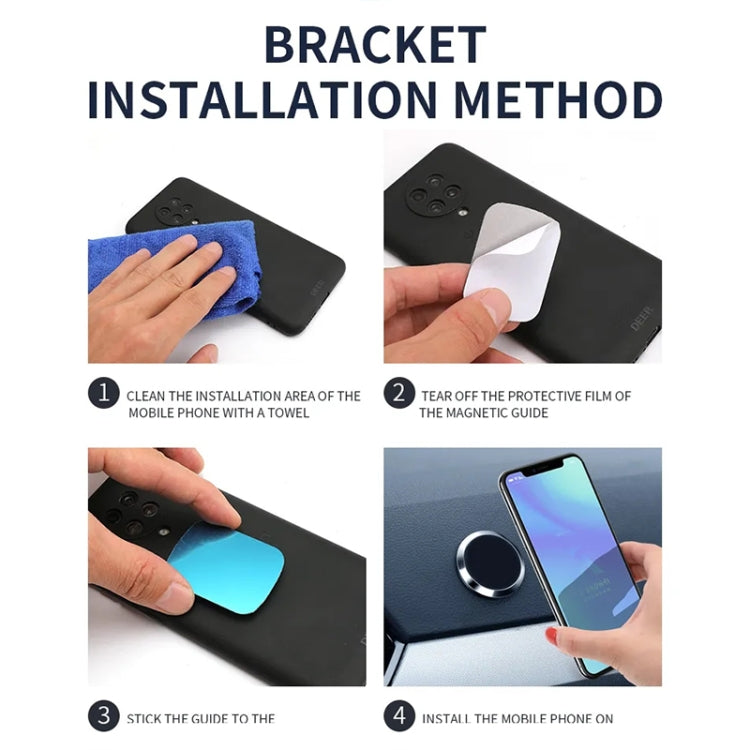 BRACKET
INSTALLATION METHOD

DEER

DEER

1 CLEAN THE INSTALLATION AREA OF THE MOBILE PHONE WITH A TOWEL

2 TEAR OFF THE PROTECTIVE FILM OF THE MAGNETIC GUIDE

3 STICK THE GUIDE TO THE

4 INSTALL THE MOBILE PHONE ON